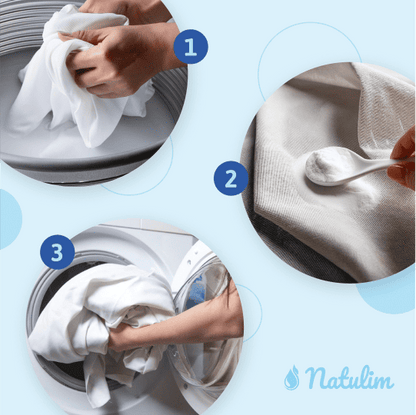 1

2

3

Natulim