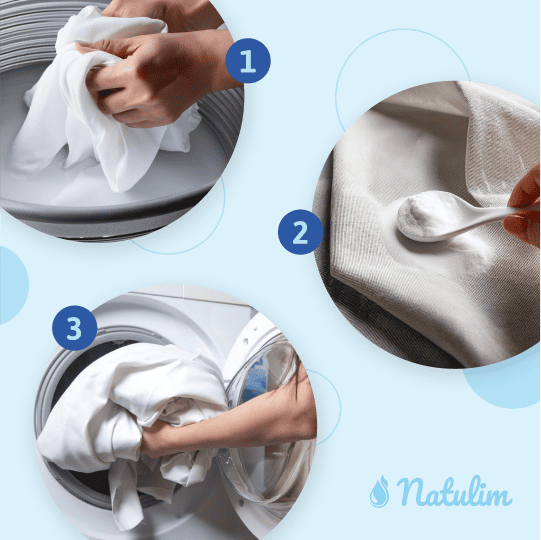 1

2

3

Natulim